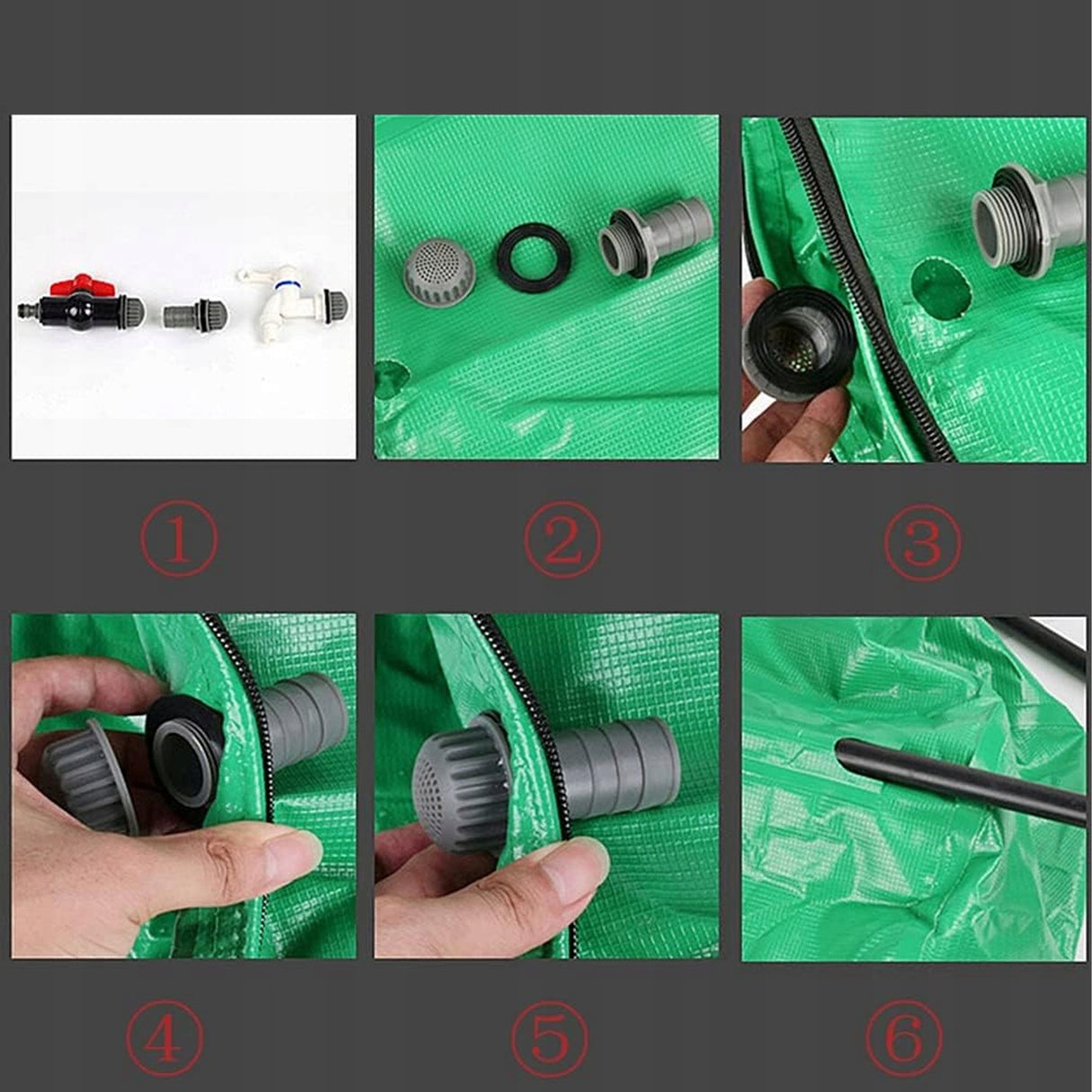 ①

②

③

④

⑤

⑥